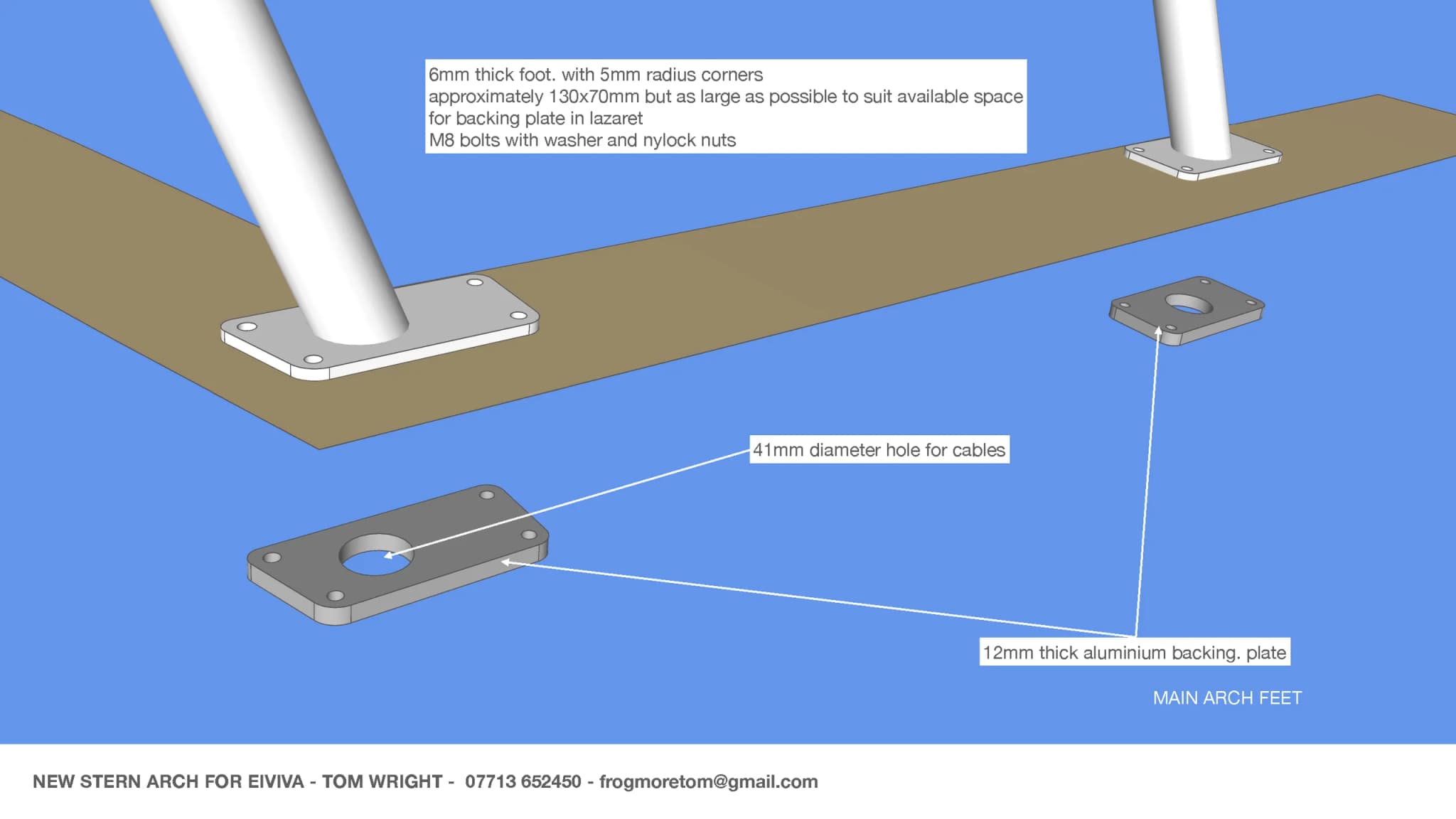 6mm thick foot. with 5mm radius corners
approximately 130x70mm but as large as possible to suit available space
for backing plate in lazaret
M8 bolts with washer and nylock nuts

41mm diameter hole for cables

12mm thick aluminium backing. plate

MAIN ARCH FEET

NEW STERN ARCH FOR EIVIVA - TOM WRIGHT - 07713 652450 - frogmoretom@gmail.com